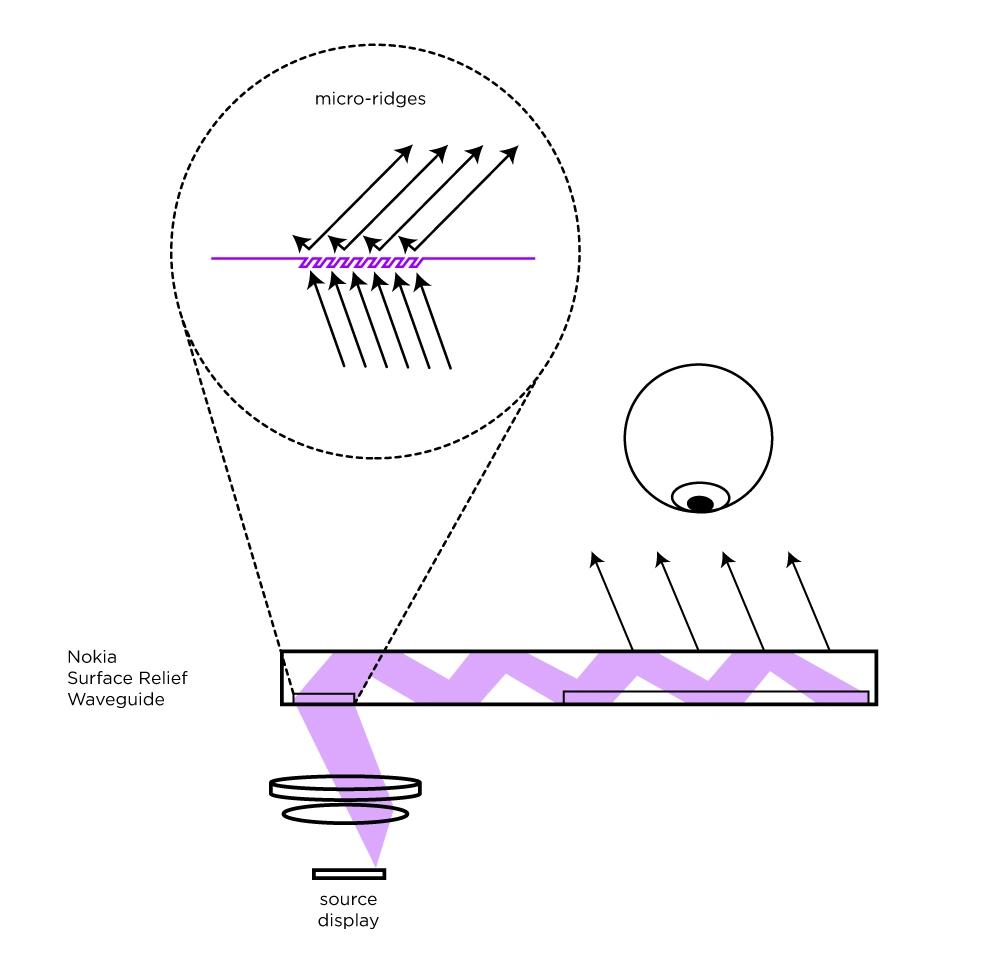 micro-ridges

Nokia
Surface Relief
Waveguide

source
display